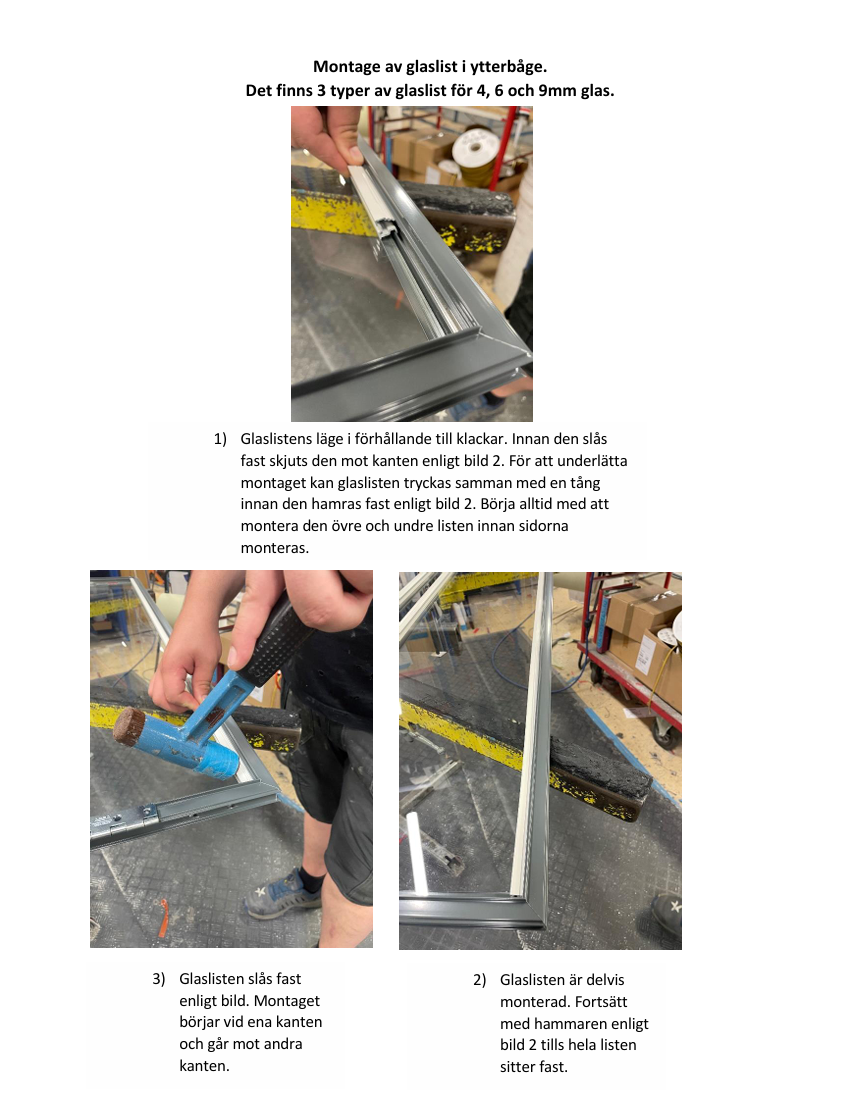 Montage av glaslist i ytterbåge.
Det finns 3 typer av glaslist för 4, 6 och 9mm glas.

1) Glaslistens läge i förhållande till klackar. Innan den slås fast skjuts den mot kanten enligt bild 2. För att underlätta montaget kan glaslisten tryckas samman med en tång innan den hamras fast enligt bild 2. Börja alltid med att montera den övre och undre listen innan sidorna monteras.

3) Glaslisten slås fast enligt bild. Montaget börjar vid ena kanten och går mot andra kanten.

2) Glaslisten är delvis monterad. Fortsätt med hammaren enligt bild 2 tills hela listen sitter fast.